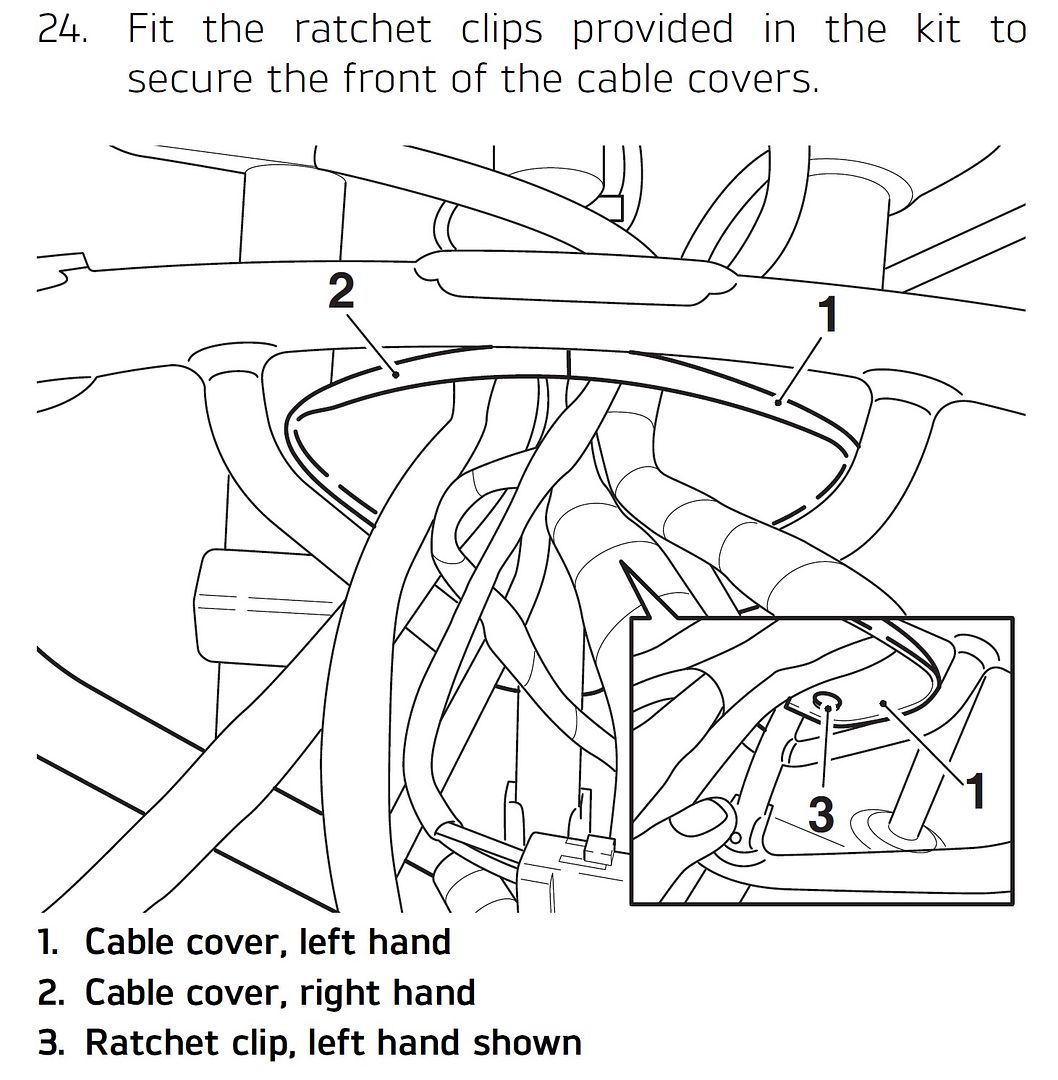 24. Fit the ratchet clips provided in the kit to secure the front of the cable covers.

2

1

3

1

1. Cable cover, left hand
2. Cable cover, right hand
3. Ratchet clip, left hand shown